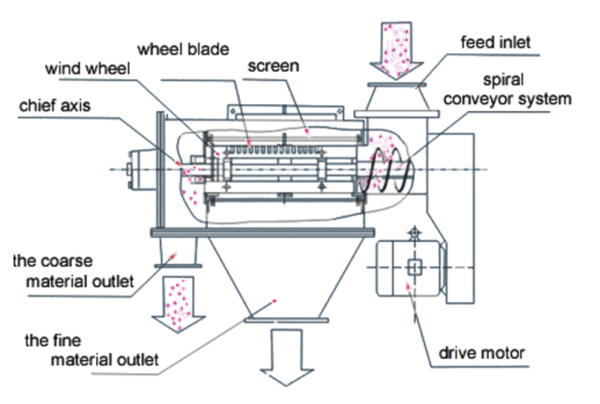 wheel blade
wind wheel
screen
feed inlet
spiral conveyor system
chief axis
the coarse material outlet
the fine material outlet
drive motor